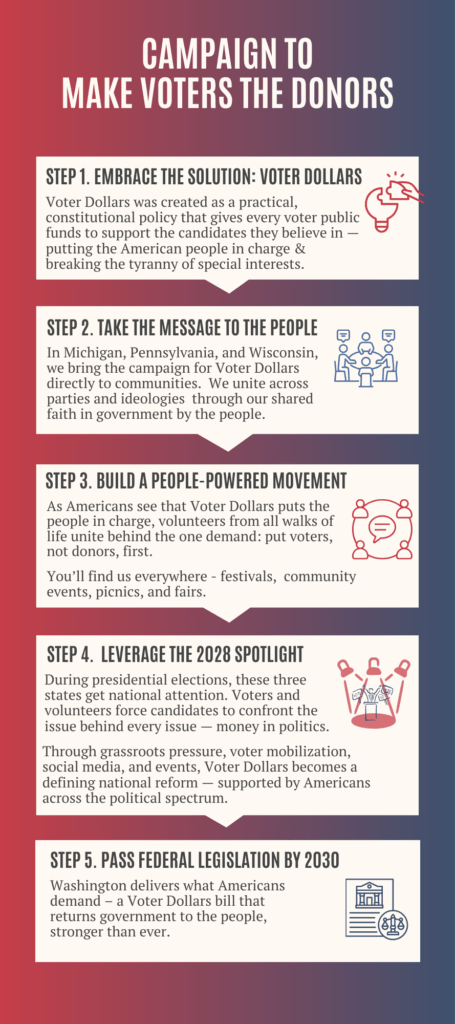 CAMPAIGN TO MAKE VOTERS THE DONORS

STEP 1. EMBRACE THE SOLUTION: VOTER DOLLARS

Voter Dollars was created as a practical, constitutional policy that gives every voter public funds to support the candidates they believe in — putting the American people in charge & breaking the tyranny of special interests.

STEP 2. TAKE THE MESSAGE TO THE PEOPLE

In Michigan, Pennsylvania, and Wisconsin, we bring the campaign for Voter Dollars directly to communities. We unite across parties and ideologies through our shared faith in government by the people.

STEP 3. BUILD A PEOPLE-POWERED MOVEMENT

As Americans see that Voter Dollars puts the people in charge, volunteers from all walks of life unite behind the one demand: put voters, not donors, first.

You'll find us everywhere - festivals, community events, picnics, and fairs.

STEP 4. LEVERAGE THE 2028 SPOTLIGHT

During presidential elections, these three states get national attention. Voters and volunteers force candidates to confront the issue behind every issue — money in politics.

Through grassroots pressure, voter mobilization, social media, and events, Voter Dollars becomes a defining national reform — supported by Americans across the political spectrum.

STEP 5. PASS FEDERAL LEGISLATION BY 2030

Washington delivers what Americans demand – a Voter Dollars bill that returns government to the people, stronger than ever.